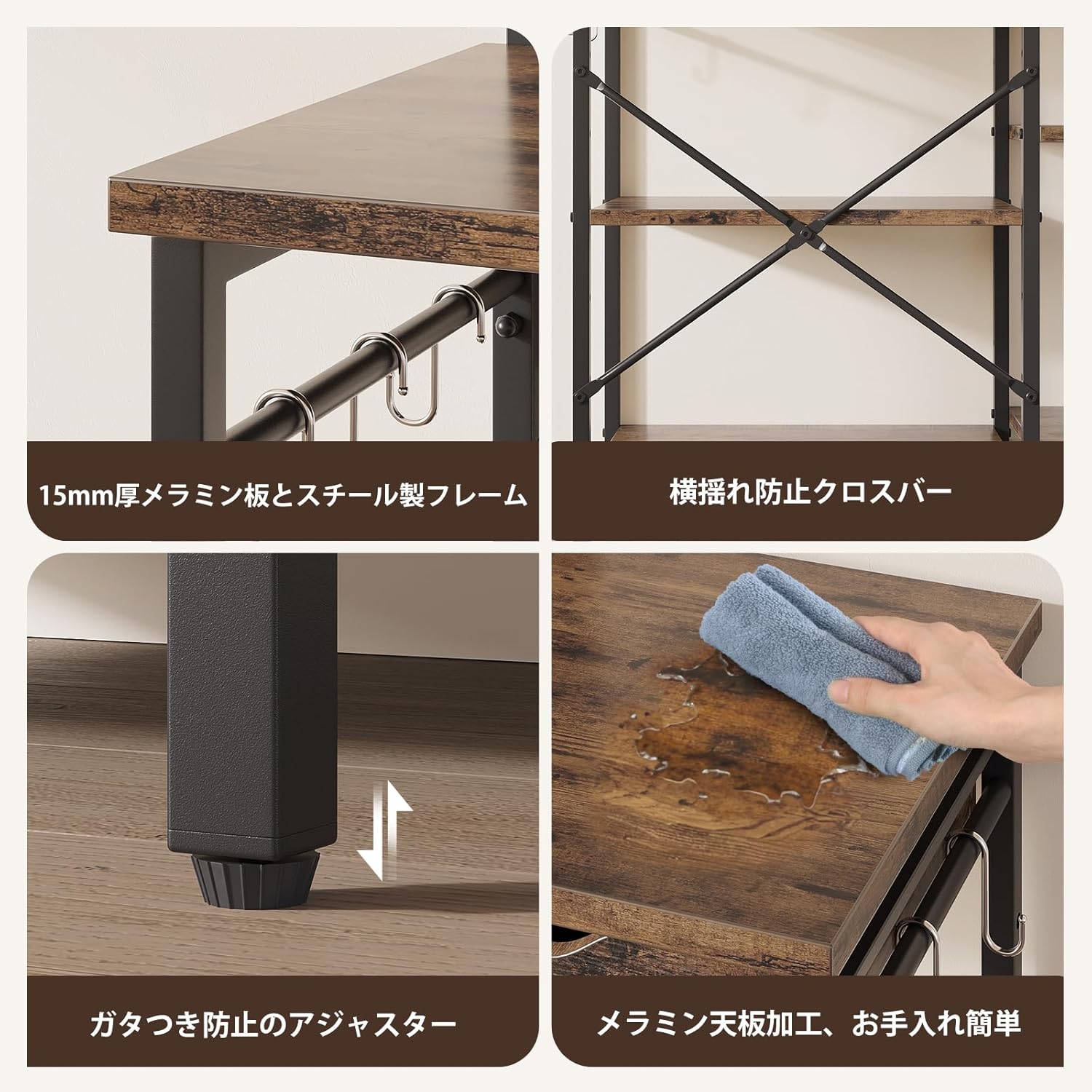 15mm厚メラミン板とスチール製フレーム

横揺れ防止クロスバー

ガタつき防止のアジャスター

メラミン天板加工、お手入れ簡単